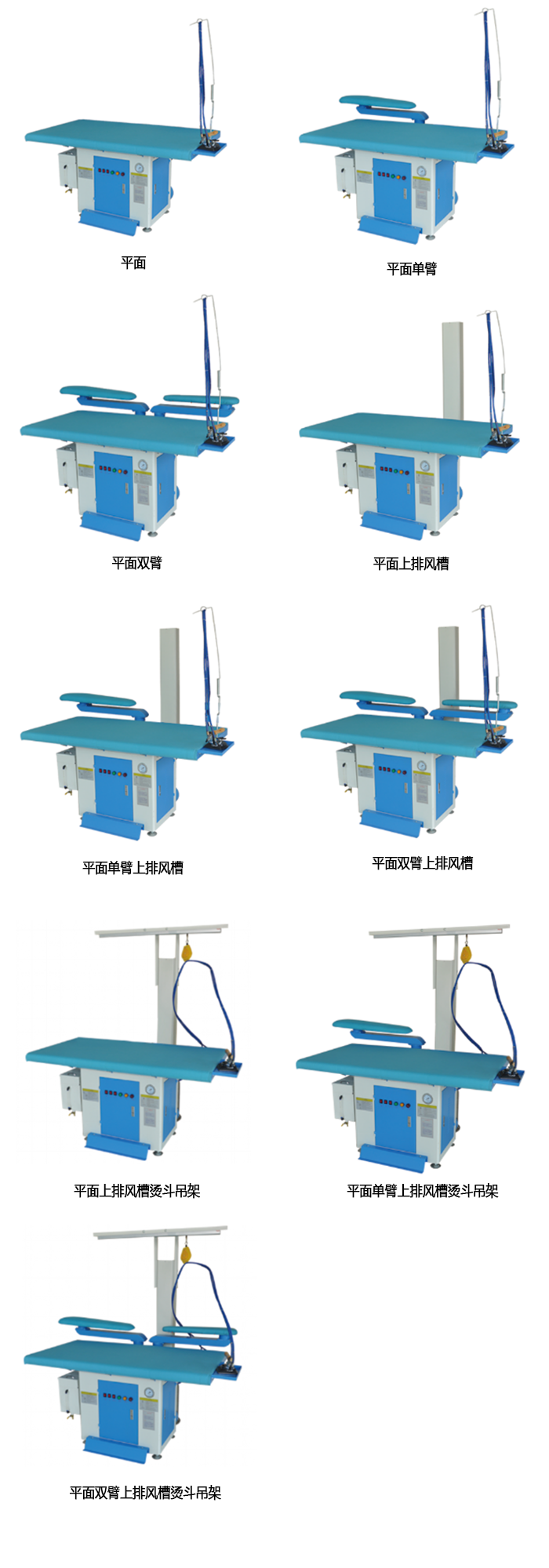 平面

平面单臂

平面双臂

平面上排风槽

平面单臂上排风槽

平面双臂上排风槽

平面上排风槽烫斗吊架

平面单臂上排风槽烫斗吊架

平面双臂上排风槽烫斗吊架